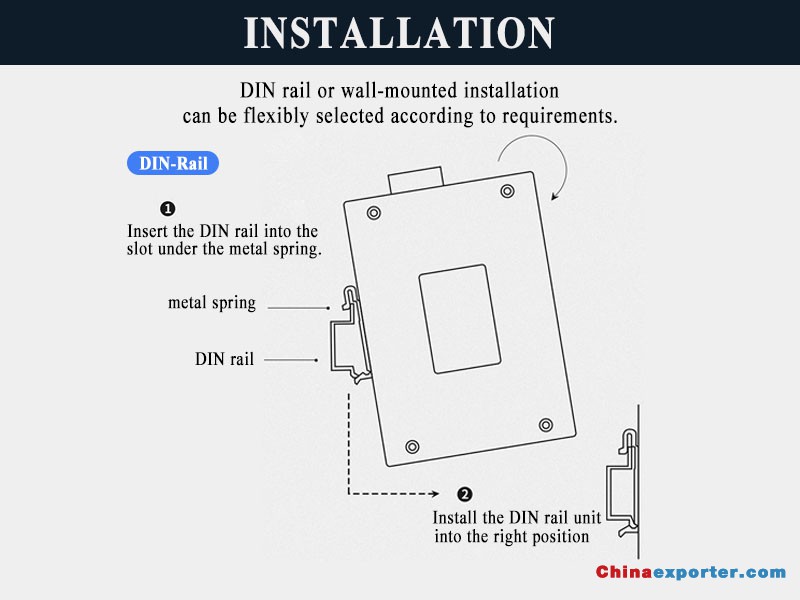 INSTALLATION

DIN rail or wall-mounted installation can be flexibly selected according to requirements.

DIN-Rail

❶
Insert the DIN rail into the slot under the metal spring.

metal spring

DIN rail

❷
Install the DIN rail unit into the right position

Chinaexporter.com