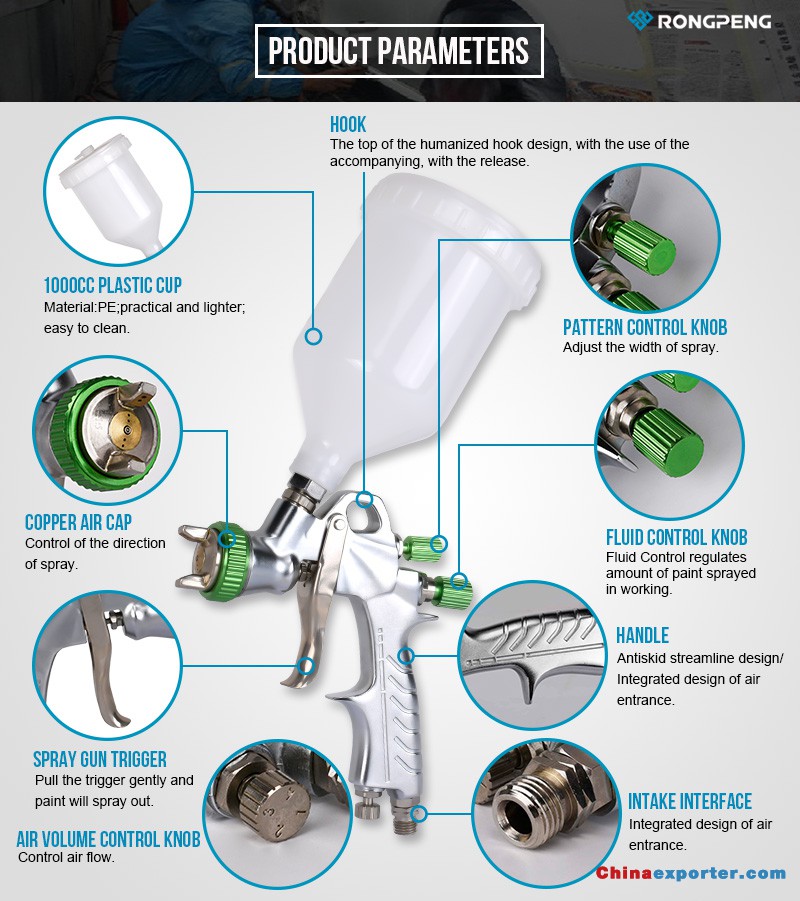 RONGPENG

PRODUCT PARAMETERS

HOOK
The top of the humanized hook design, with the use of the accompanying, with the release.

1000CC PLASTIC CUP
Material:PE;practical and lighter; easy to clean.

PATTERN CONTROL KNOB
Adjust the width of spray.

COPPER AIR CAP
Control of the direction of spray.

FLUID CONTROL KNOB
Fluid Control regulates amount of paint sprayed in working.

HANDLE
Antiskid streamline design/ Integrated design of air entrance.

SPRAY GUN TRIGGER
Pull the trigger gently and paint will spray out.

AIR VOLUME CONTROL KNOB
Control air flow.

INTAKE INTERFACE
Integrated design of air entrance.

Chinaexporter.com